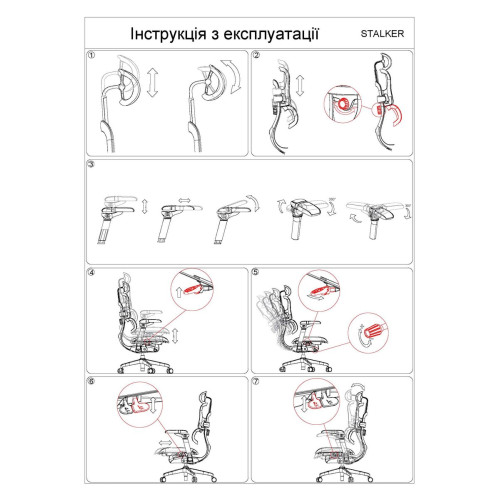 Інструкція з експлуатації STALKER

①

②

③

④

⑤

⑥

⑦